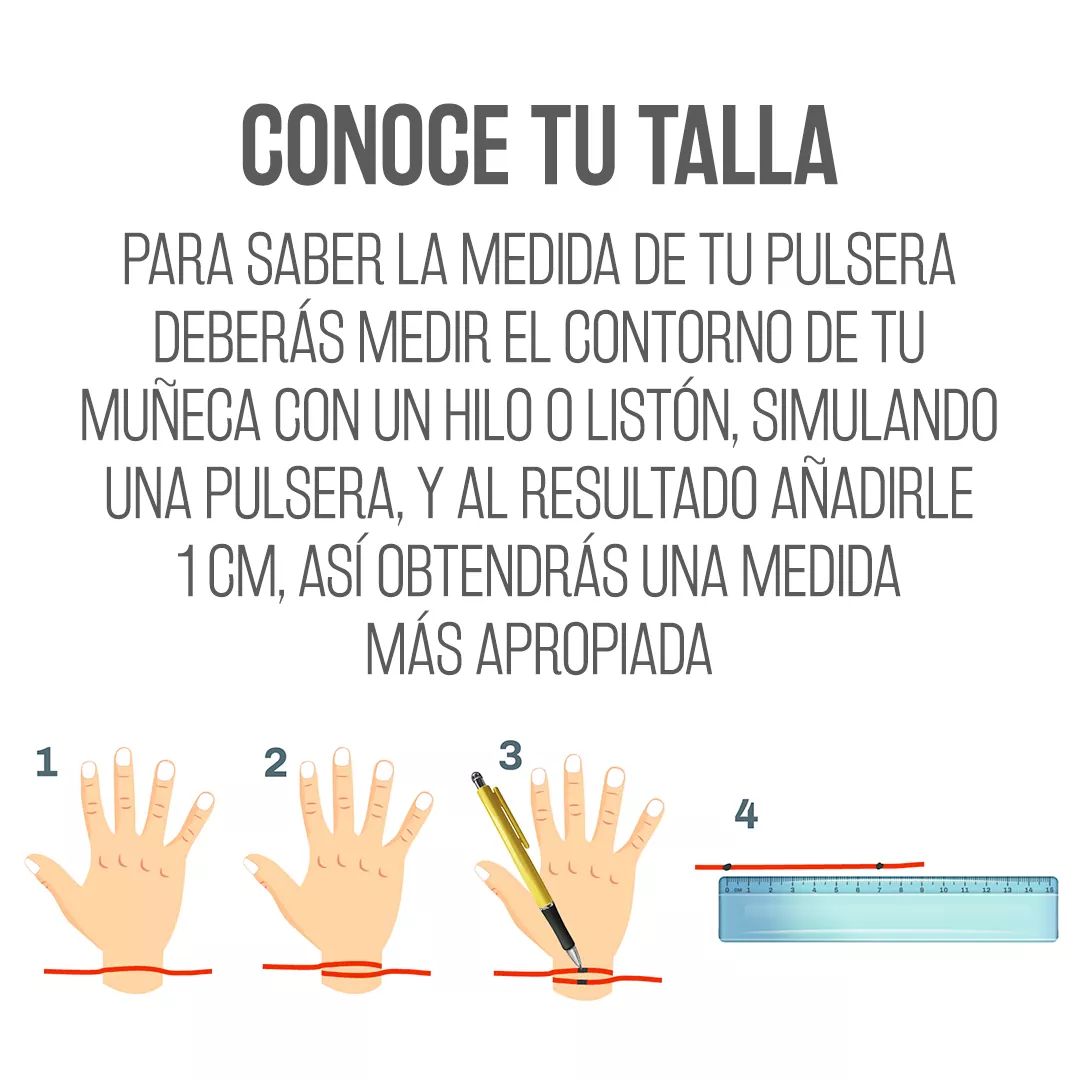 CONOCE TU TALLA

PARA SABER LA MEDIDA DE TU PULSERA DEBERÁS MEDIR EL CONTORNO DE TU MUÑECA CON UN HILO O LISTÓN, SIMULANDO UNA PULSERA, Y AL RESULTADO AÑADIRLE 1 CM, ASÍ OBTENDRÁS UNA MEDIDA MÁS APROPIADA

1

2

3

4

0 CM 1 2 3 4 5 6 7 8 9 10 11 12 13 14 15